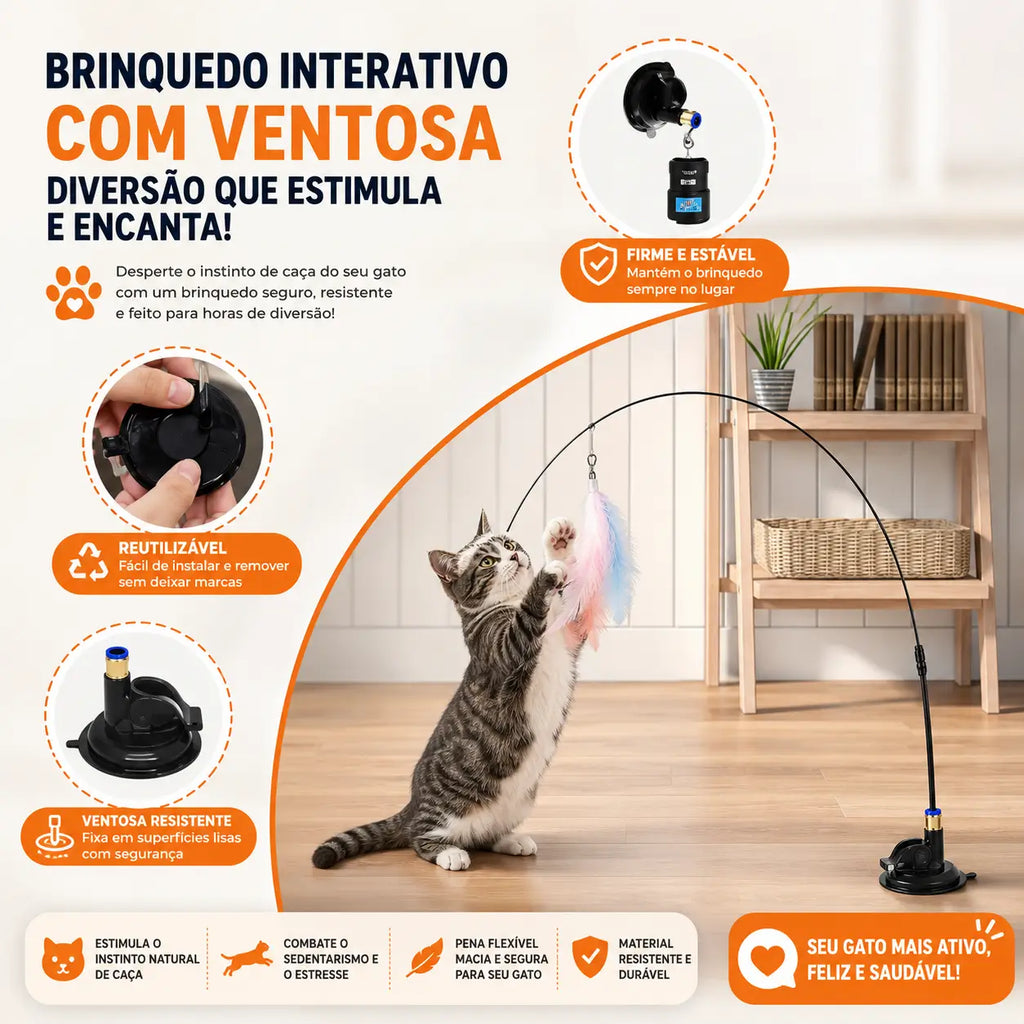 BRINQUEDO INTERATIVO
COM VENTOSA
DIVERSÃO QUE ESTIMULA E ENCANTA!

Desperte o instinto de caça do seu gato com um brinquedo seguro, resistente e feito para horas de diversão!

FIRME E ESTÁVEL
Mantém o brinquedo sempre no lugar

REUTILIZÁVEL
Fácil de instalar e remover sem deixar marcas

VENTOSA RESISTENTE
Fixa em superfícies lisas com segurança

ESTIMULA O INSTINTO NATURAL DE CAÇA

COMBATE O SEDENTARISMO E O ESTRESSE

PENA FLEXÍVEL MACIA E SEGURA PARA SEU GATO

MATERIAL RESISTENTE E DURÁVEL

SEU GATO MAIS ATIVO, FELIZ E SAUDÁVEL!